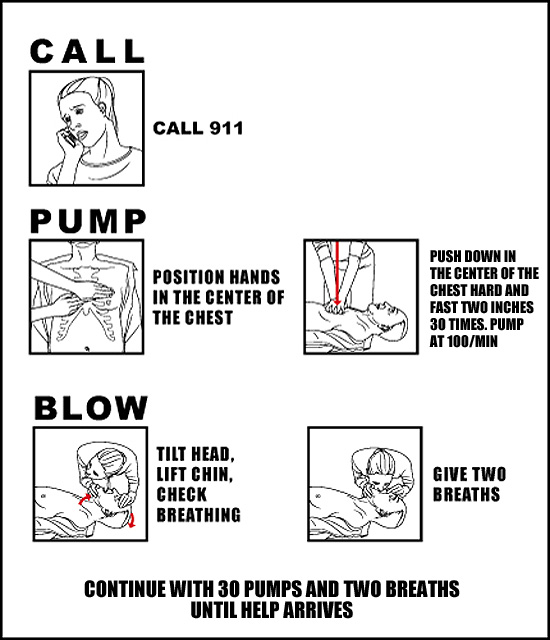 CALL

CALL 911

PUMP

POSITION HANDS IN THE CENTER OF THE CHEST

PUSH DOWN IN THE CENTER OF THE CHEST HARD AND FAST TWO INCHES 30 TIMES. PUMP AT 100/MIN

BLOW

TILT HEAD, LIFT CHIN, CHECK BREATHING

GIVE TWO BREATHS

CONTINUE WITH 30 PUMPS AND TWO BREATHS UNTIL HELP ARRIVES